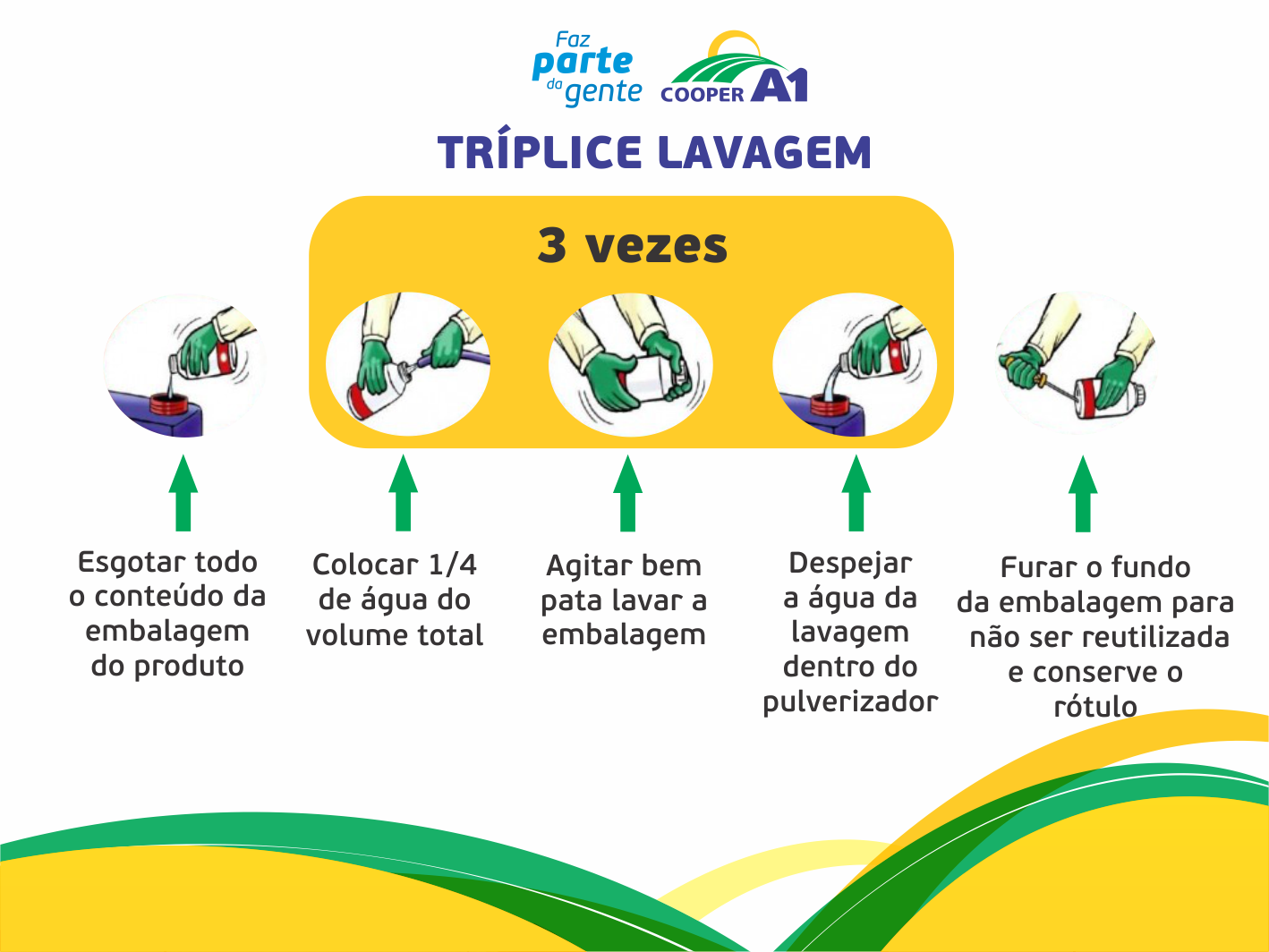 Faz parte da gente

COOPER A1

TRÍPLICE LAVAGEM

3 vezes

Esgotar todo o conteúdo da embalagem do produto

Colocar 1/4 de água do volume total

Agitar bem pata lavar a embalagem

Despejar a água da lavagem dentro do pulverizador

Furar o fundo da embalagem para não ser reutilizada e conserve o rótulo